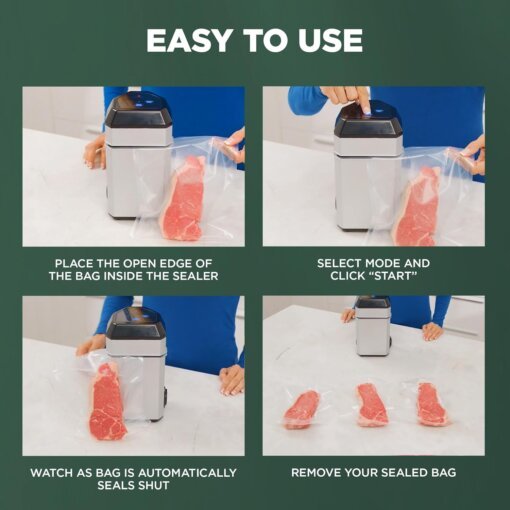 EASY TO USE

PLACE THE OPEN EDGE OF THE BAG INSIDE THE SEALER

SELECT MODE AND CLICK “START”

WATCH AS BAG IS AUTOMATICALLY SEALS SHUT

REMOVE YOUR SEALED BAG