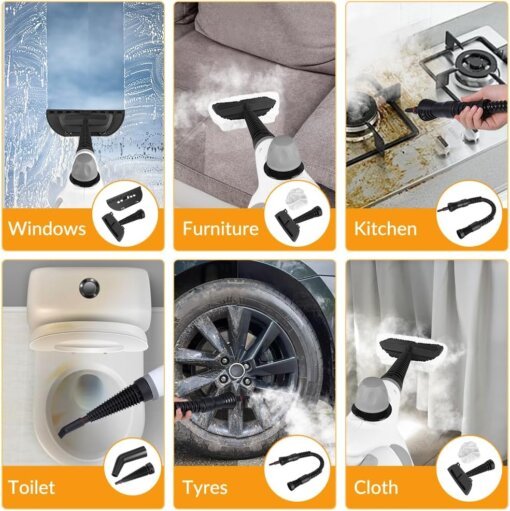 Windows

Furniture

Kitchen

Toilet

Tyres

Cloth