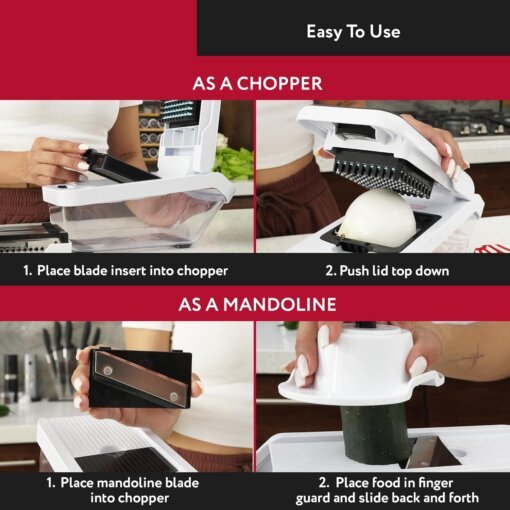 Easy To Use

AS A CHOPPER

1. Place blade insert into chopper

2. Push lid top down

AS A MANDOLINE

1. Place mandoline blade into chopper

2. Place food in finger guard and slide back and forth